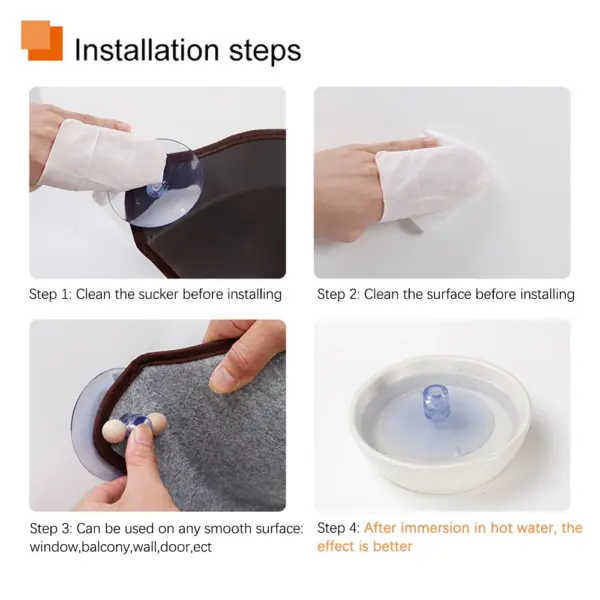 Installation steps

Step 1: Clean the sucker before installing

Step 2: Clean the surface before installing

Step 3: Can be used on any smooth surface: window,balcony,wall,door,ect

Step 4: After immersion in hot water, the effect is better